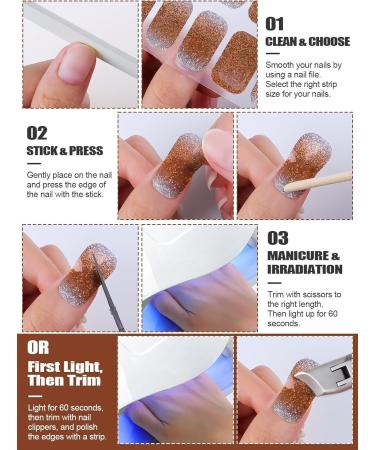 01
CLEAN & CHOOSE

Smooth your nails by using a nail file. Select the right strip size for your nails.

02
STICK & PRESS

Gently place on the nail and press the edge of the nail with the stick.

03
MANICURE & IRRADIATION

Trim with scissors to the right length, Then light up for 60 seconds.

OR
First Light, Then Trim

Light for 60 seconds, then trim with nail clippers, and polish the edges with a strip.