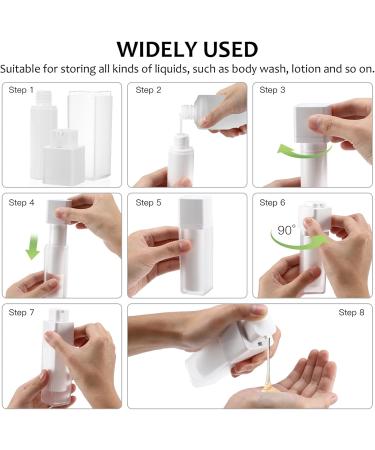 WIDELY USED
Suitable for storing all kinds of liquids, such as body wash, lotion and so on.

Step 1

Step 2

Step 3

Step 4

Step 5

Step 6

90°

Step 7

Step 8