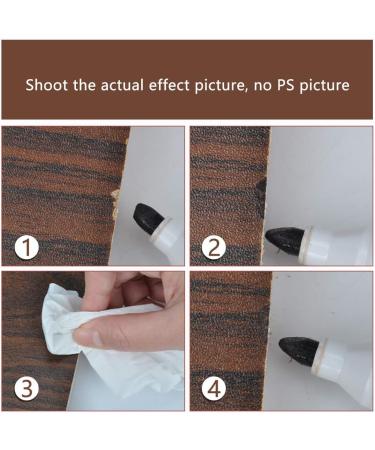 Shoot the actual effect picture, no PS picture

1

2

3

4