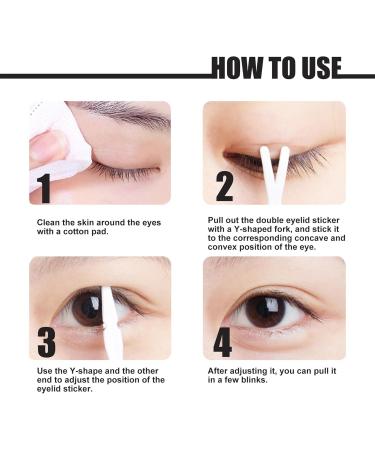 HOW TO USE

1

Clean the skin around the eyes with a cotton pad.

2

Pull out the double eyelid sticker with a Y-shaped fork, and stick it to the corresponding concave and convex position of the eye.

3

Use the Y-shape and the other end to adjust the position of the eyelid sticker.

4

After adjusting it, you can pull it in a few blinks.