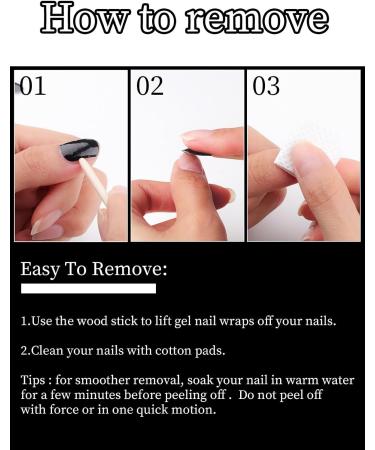 How to remove

01

02

03

Easy To Remove:

1.Use the wood stick to lift gel nail wraps off your nails.

2.Clean your nails with cotton pads.

Tips : for smoother removal, soak your nail in warm water for a few minutes before peeling off . Do not peel off with force or in one quick motion.