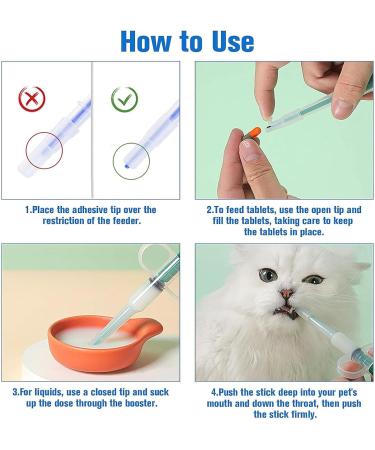 How to Use

1.Place the adhesive tip over the restriction of the feeder.

2.To feed tablets, use the open tip and fill the tablets, taking care to keep the tablets in place.

3.For liquids, use a closed tip and suck up the dose through the booster.

4.Push the stick deep into your pet's mouth and down the throat, then push the stick firmly.