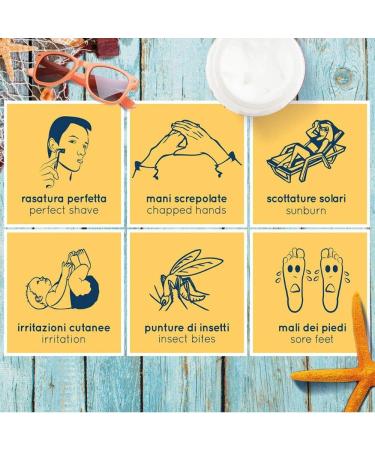 rasatura perfetta
perfect shave

mani screpolate
chapped hands

scottature solari
sunburn

irritazioni cutanee
irritation

punture di insetti
insect bites

mali dei piedi
sore feet