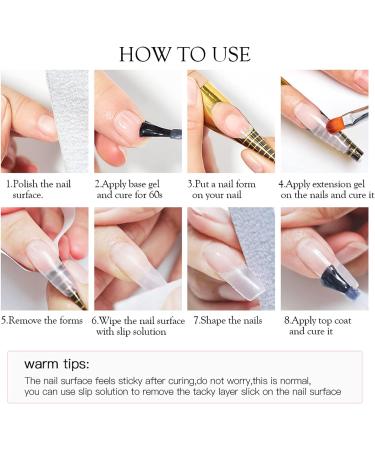 HOW TO USE

1.Polish the nail surface.

2.Apply base gel and cure for 60s

3.Put a nail form on your nail

4.Apply extension gel on the nails and cure it

5.Remove the forms

6.Wipe the nail surface with slip solution

7.Shape the nails

8.Apply top coat and cure it

warm tips:

The nail surface feels sticky after curing,do not worry,this is normal, you can use slip solution to remove the tacky layer slick on the nail surface