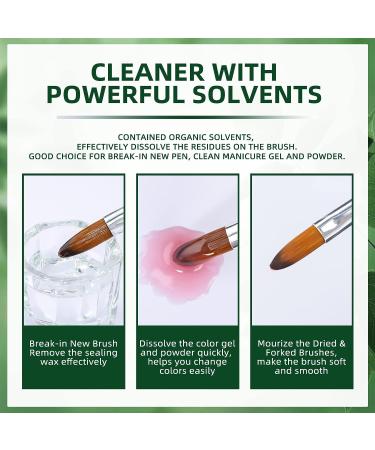 CLEANER WITH POWERFUL SOLVENTS

CONTAINED ORGANIC SOLVENTS,
EFFECTIVELY DISSOLVE THE RESIDUES ON THE BRUSH.
GOOD CHOICE FOR BREAK-IN NEW PEN, CLEAN MANICURE GEL AND POWDER.

Break-in New Brush Remove the sealing wax effectively

Dissolve the color gel and powder quickly, helps you change colors easily

Mourize the Dried & Forked Brushes, make the brush soft and smooth