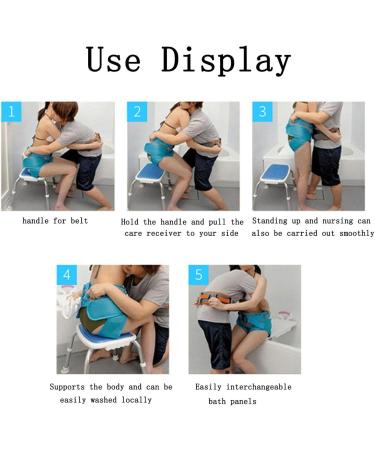 Use Display

1

handle for belt

2

Hold the handle and pull the care receiver to your side

3

Standing up and nursing can also be carried out smoothly

4

Supports the body and can be easily washed locally

5

Easily interchangeable bath panels