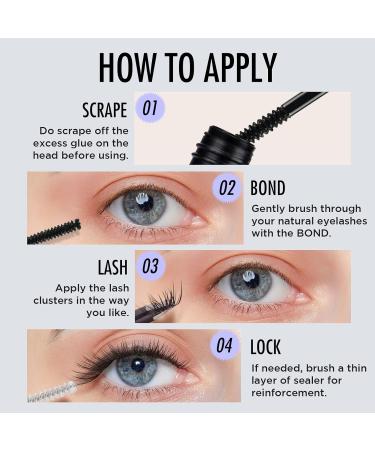 HOW TO APPLY

SCRAPE 01

Do scrape off the excess glue on the head before using.

02 BOND

Gently brush through your natural eyelashes with the BOND.

LASH 03

Apply the lash clusters in the way you like.

04 LOCK

If needed, brush a thin layer of sealer for reinforcement.