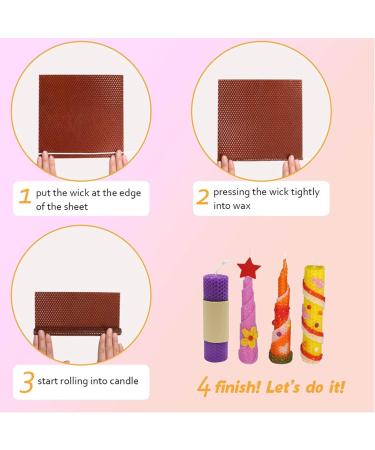 1 put the wick at the edge of the sheet

2 pressing the wick tightly into wax

3 start rolling into candle

4 finish! Let's do it!