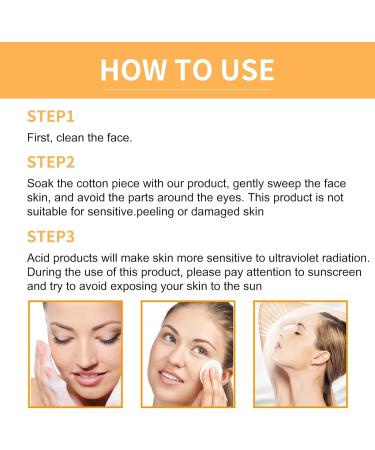 HOW TO USE

STEP1

First, clean the face.

STEP2

Soak the cotton piece with our product, gently sweep the face skin, and avoid the parts around the eyes. This product is not suitable for sensitive.peeling or damaged skin

STEP3

Acid products will make skin more sensitive to ultraviolet radiation. During the use of this product, please pay attention to sunscreen and try to avoid exposing your skin to the sun