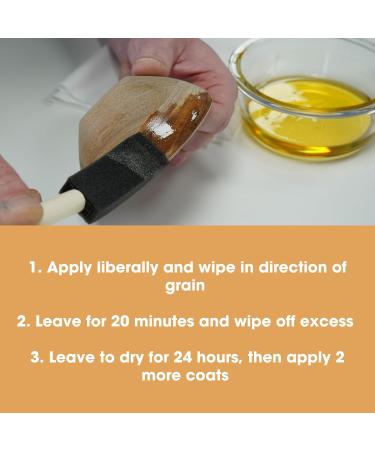 1. Apply liberally and wipe in direction of grain

2. Leave for 20 minutes and wipe off excess

3. Leave to dry for 24 hours, then apply 2 more coats