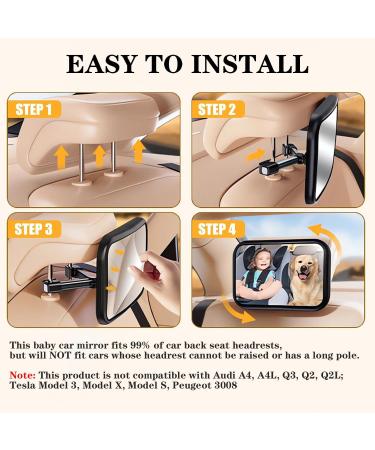 EASY TO INSTALL

STEP 1

STEP 2

STEP 3

STEP 4

This baby car mirror fits 99% of car back seat headrests, but will NOT fit cars whose headrest cannot be raised or has a long pole.

Note: This product is not compatible with Audi A4, A4L, Q3, Q2, Q2L; Tesla Model 3, Model X, Model S, Peugeot 3008