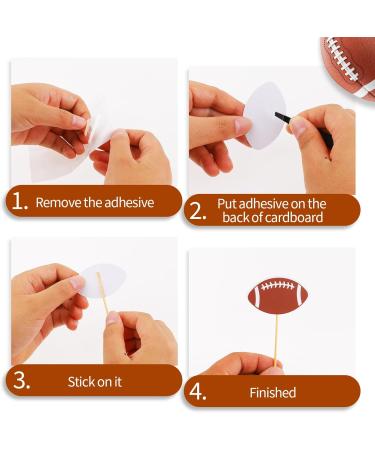 1. Remove the adhesive

2. Put adhesive on the back of cardboard

3. Stick on it

4. Finished