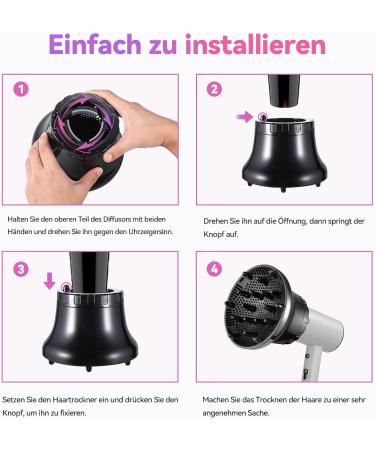 Einfach zu installieren

1

Halten Sie den oberen Teil des Diffusors mit beiden Händen und drehen Sie ihn gegen den Uhrzeigersinn.

2

Drehen Sie ihn auf die Öffnung, dann springt der Knopf auf.

3

Setzen Sie den Haartrockner ein und drücken Sie den Knopf, um ihn zu fixieren.

4

Machen Sie das Trocknen der Haare zu einer sehr angenehmen Sache.