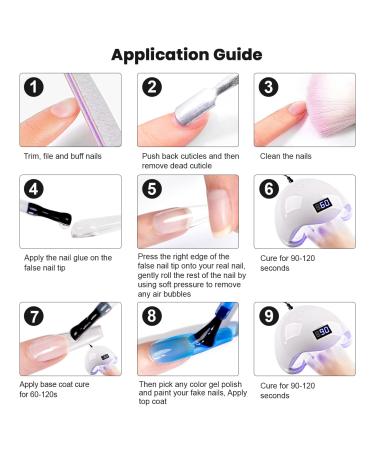 Application Guide

1

Trim, file and buff nails

2

Push back cuticles and then remove dead cuticle

3

Clean the nails

4

Apply the nail glue on the false nail tip

5

Press the right edge of the false nail tip onto your real nail, gently roll the rest of the nail by using soft pressure to remove any air bubbles

6

60

Cure for 90-120 seconds

7

Apply base coat cure for 60-120s

8

Then pick any color gel polish and paint your fake nails, Apply top coat

9

90

Cure for 90-120 seconds