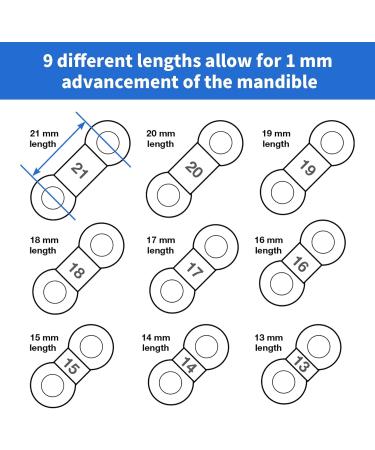 9 different lengths allow for 1 mm advancement of the mandible

21 mm length
21

20 mm length
20

19 mm length
19

18 mm length
18

17 mm length
17

16 mm length
16

15 mm length
15

14 mm length
14

13 mm length
13