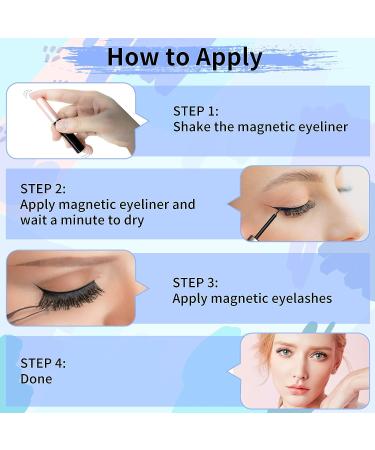 How to Apply

STEP 1:
Shake the magnetic eyeliner

STEP 2:
Apply magnetic eyeliner and wait a minute to dry

STEP 3:
Apply magnetic eyelashes

STEP 4:
Done