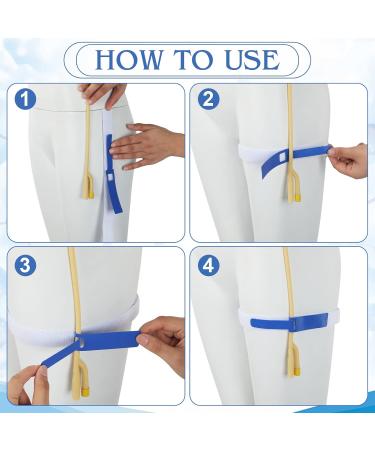 HOW TO USE

1

2

3

4