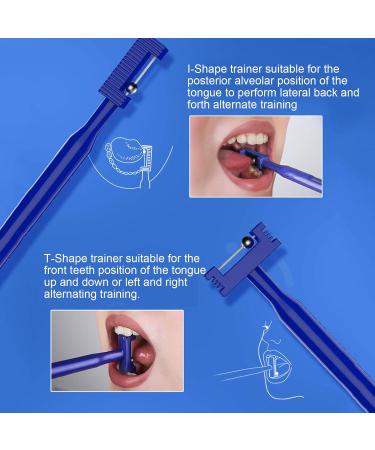 I-Shape trainer suitable for the posterior alveolar position of the tongue to perform lateral back and forth alternate training

T-Shape trainer suitable for the front teeth position of the tongue up and down or left and right alternating training.