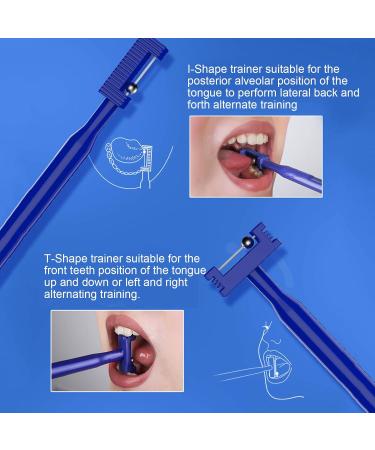 I-Shape trainer suitable for the posterior alveolar position of the tongue to perform lateral back and forth alternate training

T-Shape trainer suitable for the front teeth position of the tongue up and down or left and right alternating training.