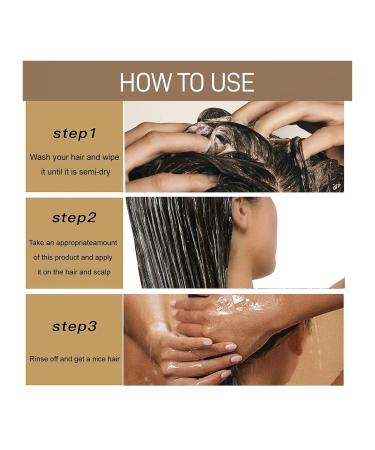 HOW TO USE

step1

Wash your hair and wipe it until it is semi-dry

step2

Take an appropriateamount of this product and apply it on the hair and scalp

step3

Rinse off and get a nice hair