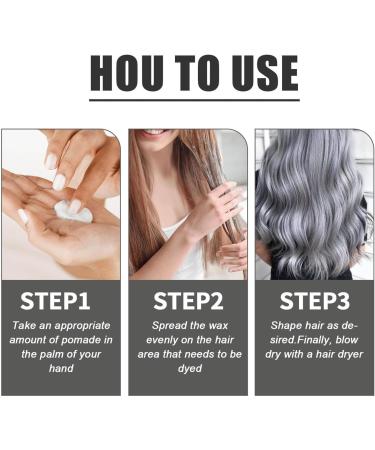 HOU TO USE

STEP1
Take an appropriate amount of pomade in the palm of your hand

STEP2
Spread the wax evenly on the hair area that needs to be dyed

STEP3
Shape hair as desired.Finally, blow dry with a hair dryer