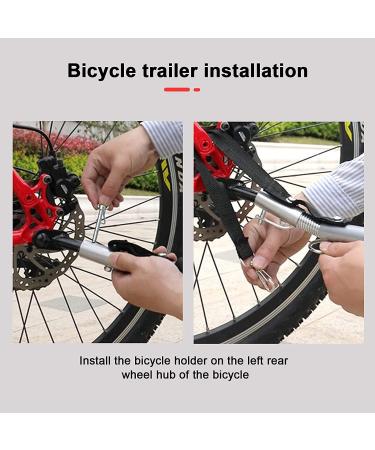 Bicycle trailer installation

Install the bicycle holder on the left rear wheel hub of the bicycle