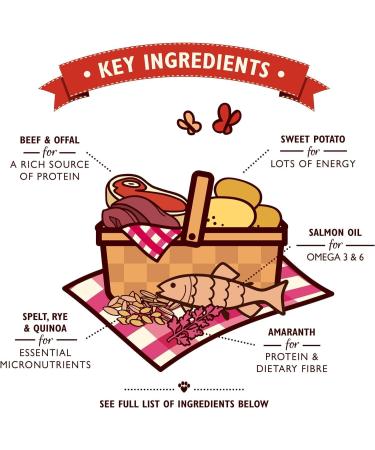 • KEY INGREDIENTS •

BEEF & OFFAL
for
A RICH SOURCE OF PROTEIN

SWEET POTATO
for
LOTS OF ENERGY

SALMON OIL
for
OMEGA 3 & 6

SPELT, RYE & QUINOA
for
ESSENTIAL MICRONUTRIENTS

AMARANTH
for
PROTEIN & DIETARY FIBRE

SEE FULL LIST OF INGREDIENTS BELOW