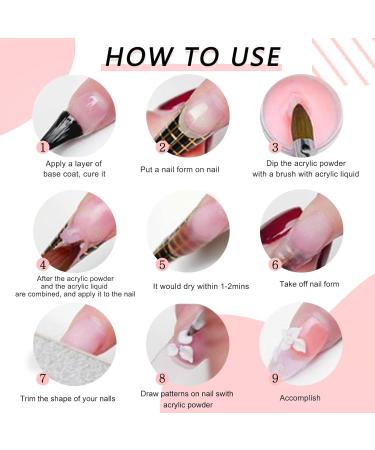 HOW TO USE

1
Apply a layer of base coat, cure it

2
Put a nail form on nail

3
Dip the acrylic powder with a brush with acrylic liquid

4
After the acrylic powder and the acrylic liquid are combined, and apply it to the nail

5
It would dry within 1-2mins

6
Take off nail form

7
Trim the shape of your nails

8
Draw patterns on nail swith acrylic powder

9
Accomplish