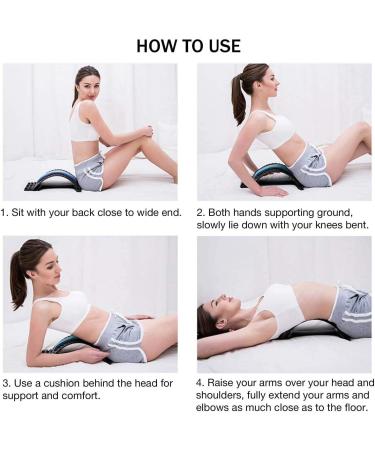 HOW TO USE

1. Sit with your back close to wide end.

2. Both hands supporting ground, slowly lie down with your knees bent.

3. Use a cushion behind the head for support and comfort.

4. Raise your arms over your head and shoulders, fully extend your arms and elbows as much close as to the floor.