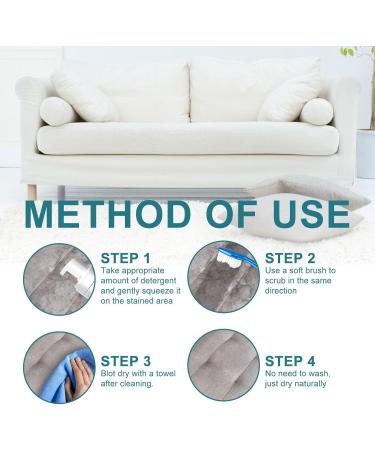 METHOD OF USE

STEP 1
Take appropriate amount of detergent and gently squeeze it on the stained area

STEP 2
Use a soft brush to scrub in the same direction

STEP 3
Blot dry with a towel after cleaning.

STEP 4
No need to wash, just dry naturally