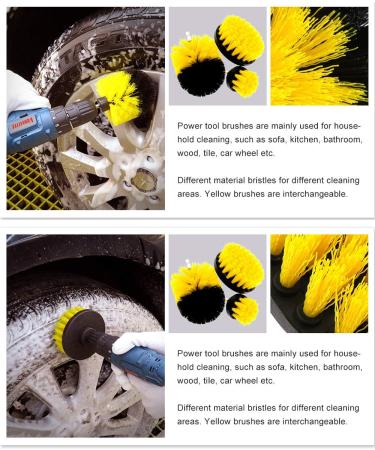 Power tool brushes are mainly used for household cleaning, such as sofa, kitchen, bathroom, wood, tile, car wheel etc.

Different material bristles for different cleaning areas. Yellow brushes are interchangeable.

Power tool brushes are mainly used for household cleaning, such as sofa, kitchen, bathroom, wood, tile, car wheel etc.

Different material bristles for different cleaning areas. Yellow brushes are interchangeable.