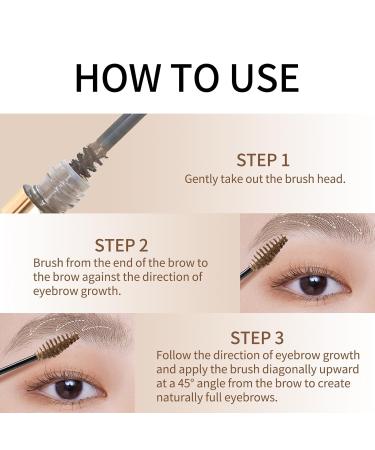 HOW TO USE

STEP 1
Gently take out the brush head.

STEP 2
Brush from the end of the brow to the brow against the direction of eyebrow growth.

STEP 3
Follow the direction of eyebrow growth and apply the brush diagonally upward at a 45° angle from the brow to create naturally full eyebrows.