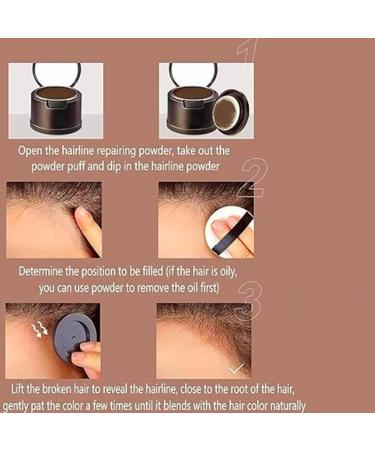 1

Open the hairline repairing powder, take out the powder puff and dip in the hairline powder

2

Determine the position to be filled (if the hair is oily, you can use powder to remove the oil first)

3

Lift the broken hair to reveal the hairline, close to the root of the hair, gently pat the color a few times until it blends with the hair color naturally