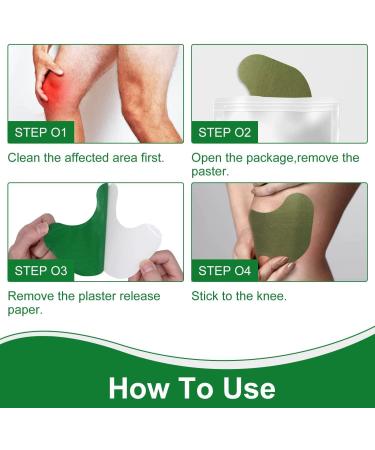 STEP O1

Clean the affected area first.

STEP O2

Open the package,remove the paster.

STEP O3

Remove the plaster release paper.

STEP O4

Stick to the knee.

How To Use