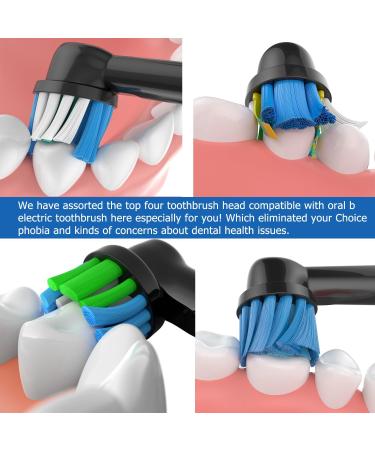 We have assorted the top four toothbrush head compatible with oral b electric toothbrush here especially for you! Which eliminated your Choice phobia and kinds of concerns about dental health issues.