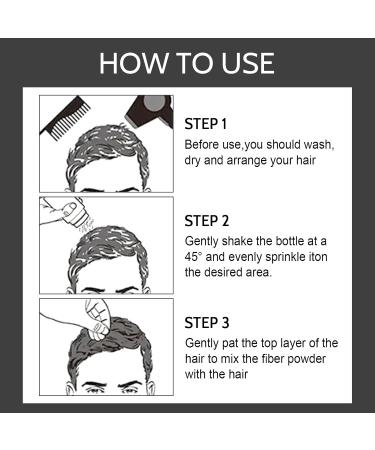 HOW TO USE

STEP 1
Before use,you should wash, dry and arrange your hair

STEP 2
Gently shake the bottle at a 45° and evenly sprinkle iton the desired area.

STEP 3
Gently pat the top layer of the hair to mix the fiber powder with the hair