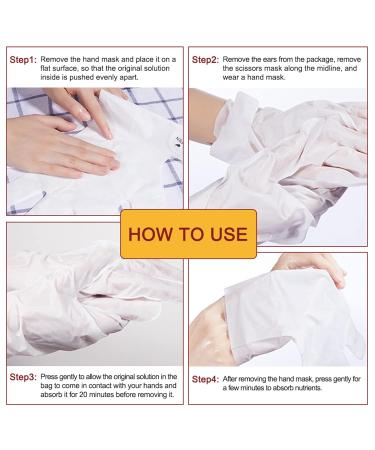 Step1: Remove the hand mask and place it on a flat surface, so that the original solution inside is pushed evenly apart.

Step2: Remove the ears from the package, remove the scissors mask along the midline, and wear a hand mask.

HOW TO USE

Step3: Press gently to allow the original solution in the bag to come in contact with your hands and absorb it for 20 minutes before removing it.

Step4: After removing the hand mask, press gently for a few minutes to absorb nutrients.