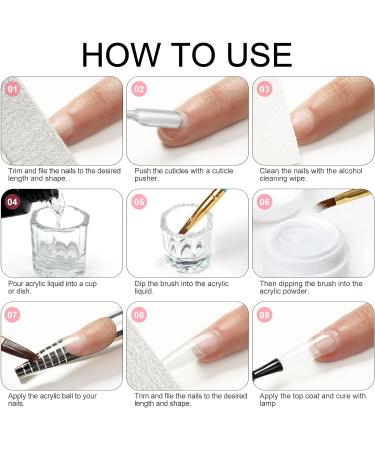 HOW TO USE

01
Trim and file the nails to the desired length and shape.

02
Push the cuticles with a cuticle pusher.

03
Clean the nails with the alcohol cleaning wipe.

04
Pour acrylic liquid into a cup or dish.

05
Dip the brush into the acrylic liquid.

06
Then dipping the brush into the acrylic powder.

07
Apply the acrylic ball to your nails.

08
Trim and file the nails to the desired length and shape.

09
Apply the top coat and cure with lamp