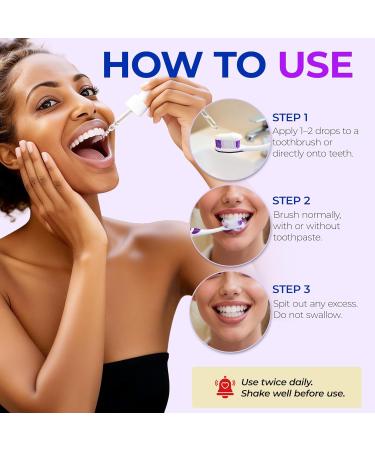 HOW TO USE

STEP 1
Apply 1–2 drops to a toothbrush or directly onto teeth.

STEP 2
Brush normally, with or without toothpaste.

STEP 3
Spit out any excess. Do not swallow.

Use twice daily.
Shake well before use.