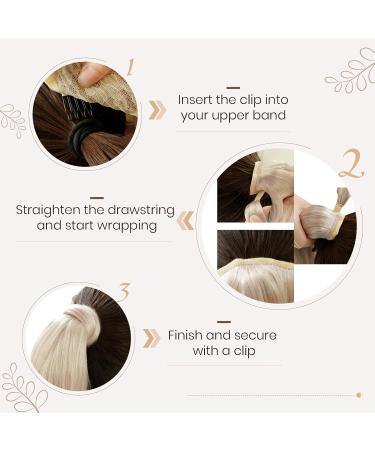 1

Insert the clip into your upper band

2

Straighten the drawstring and start wrapping

3

Finish and secure with a clip