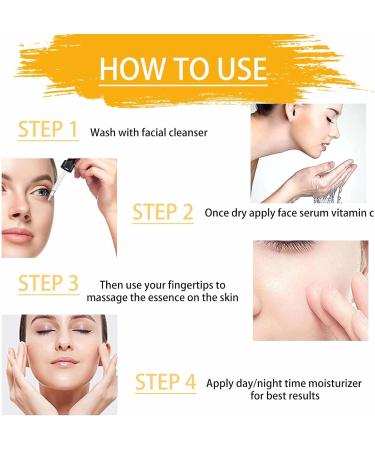 HOW TO USE

STEP 1 Wash with facial cleanser

STEP 2 Once dry apply face serum vitamin c

STEP 3 Then use your fingertips to massage the essence on the skin

STEP 4 Apply day/night time moisturizer for best results