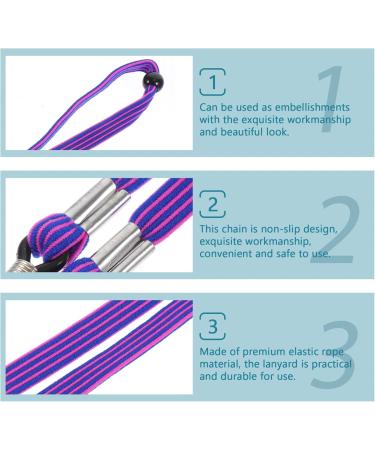 1

1

Can be used as embellishments with the exquisite workmanship and beautiful look.

2

2

This chain is non-slip design, exquisite workmanship, convenient and safe to use.

3

3

Made of premium elastic rope material, the lanyard is practical and durable for use.