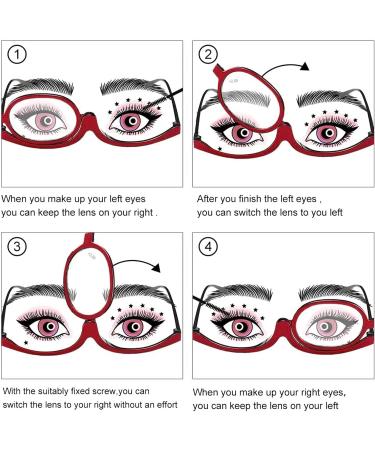 1

When you make up your left eyes you can keep the lens on your right .

2

After you finish the left eyes , you can switch the lens to you left

3

With the suitably fixed screw,you can switch the lens to your right without an effort

4

When you make up your right eyes, you can keep the lens on your left