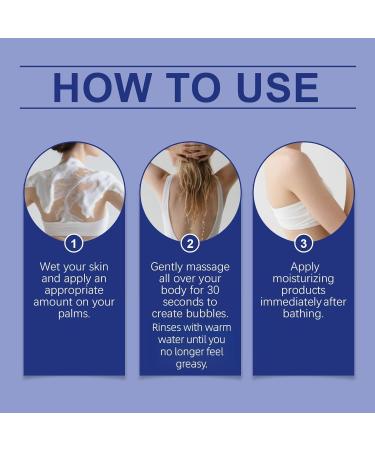 HOW TO USE

1

Wet your skin and apply an appropriate amount on your palms.

2

Gently massage all over your body for 30 seconds to create bubbles.

Rinses with warm water until you no longer feel greasy.

3

Apply moisturizing products immediately after bathing.