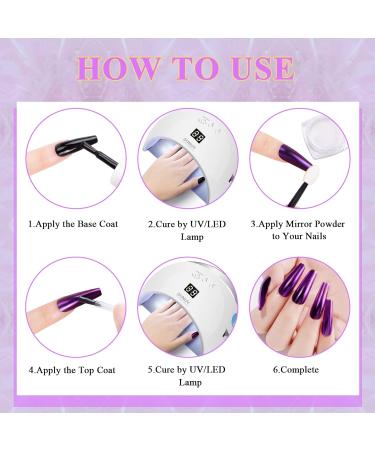 HOW TO USE

1.Apply the Base Coat

2.Cure by UV/LED Lamp

3.Apply Mirror Powder to Your Nails

4.Apply the Top Coat

5.Cure by UV/LED Lamp

6.Complete