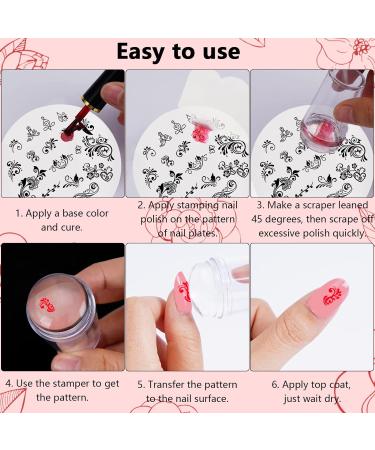 Easy to use

1. Apply a base color and cure.

2. Apply stamping nail polish on the pattern of nail plates.

3. Make a scraper leaned 45 degrees, then scrape off excessive polish quickly.

4. Use the stamper to get the pattern.

5. Transfer the pattern to the nail surface.

6. Apply top coat, just wait dry.