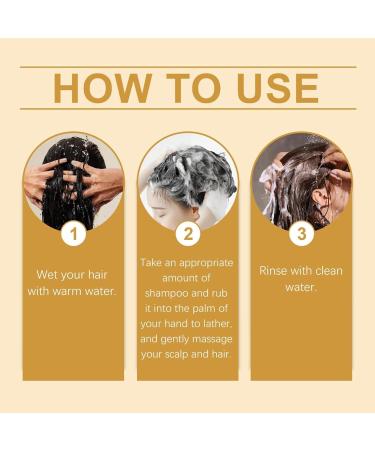 HOW TO USE

1

Wet your hair with warm water.

2

Take an appropriate amount of shampoo and rub it into the palm of your hand to lather, and gently massage your scalp and hair.

3

Rinse with clean water.