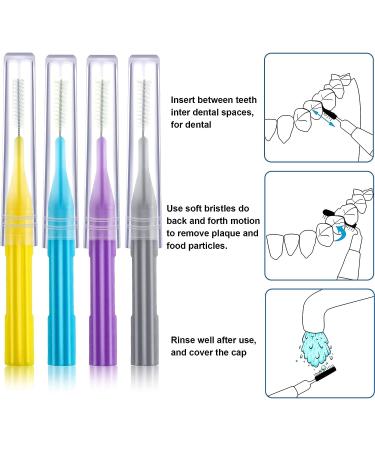 Insert between teeth inter dental spaces, for dental

Use soft bristles do back and forth motion to remove plaque and food particles.

Rinse well after use, and cover the cap