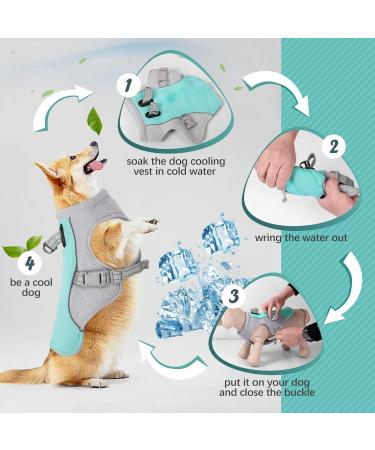 1
soak the dog cooling vest in cold water

2
wring the water out

3
put it on your dog and close the buckle

4
be a cool dog