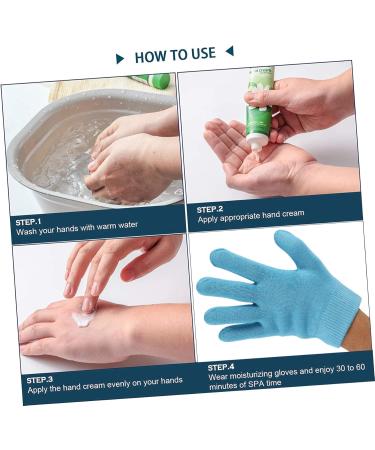 HOW TO USE

STEP.1
Wash your hands with warm water

STEP.2
Apply appropriate hand cream

STEP.3
Apply the hand cream evenly on your hands

STEP.4
Wear moisturizing gloves and enjoy 30 to 60 minutes of SPA time